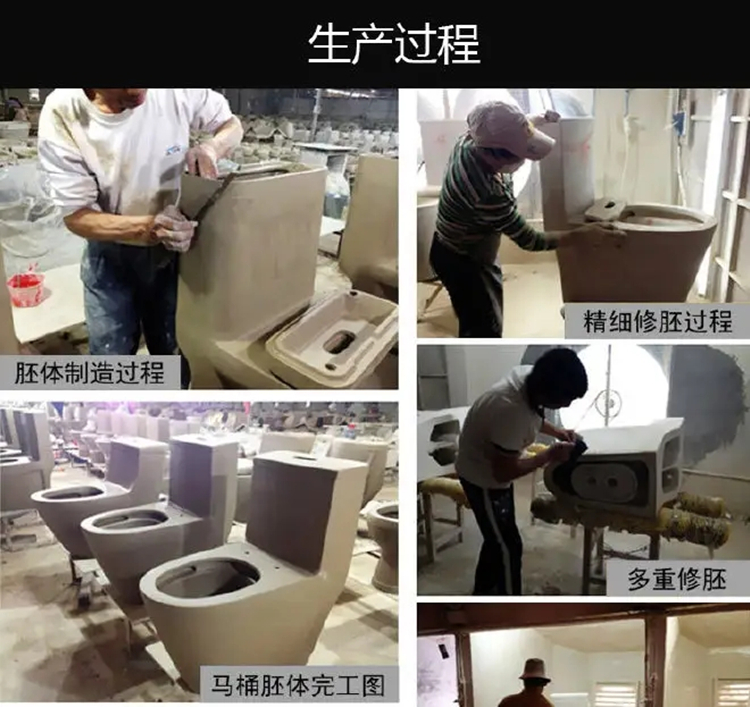 生产过程

胚体制造过程

精细修胚过程

多重修胚

马桶胚体完工图